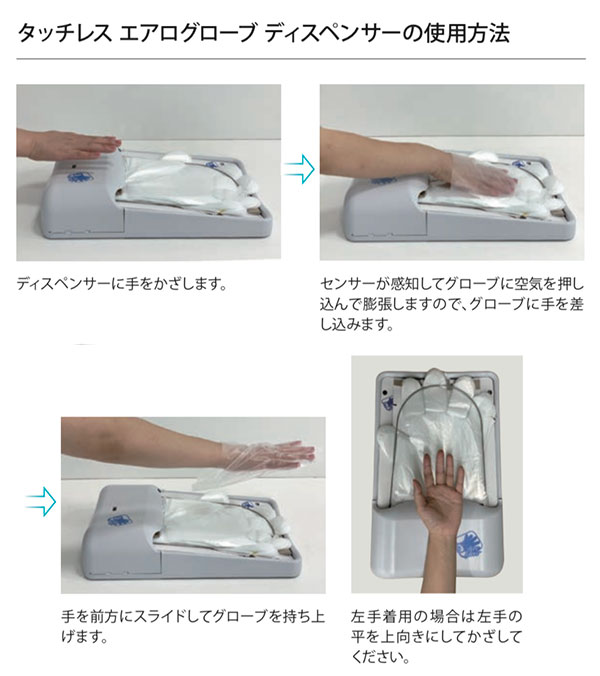 タッチレス エアログローブ ディスペンサーの使用方法

ディスペンサーに手をかざします。

センサーが感知してグローブに空気を押し込んで膨張しますので、グローブに手を差し込みます。

手を前方にスライドしてグローブを持ち上げます。

左手着用の場合は左手の平を上向きにしてかざしてください。